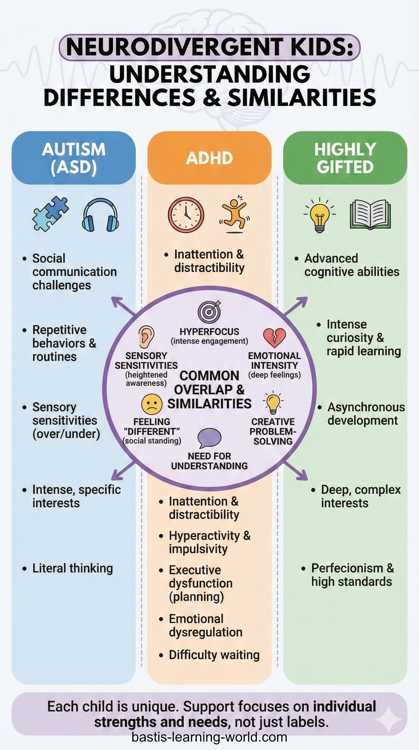 NEURODIVERGENT KIDS: UNDERSTANDING DIFFERENCES & SIMILARITIES

AUTISM (ASD)

• Social communication challenges

• Repetitive behaviors & routines

• Sensory sensitivities (over/under)

• Intense, specific interests

• Literal thinking

ADHD

• Inattention & distractibility

• Inattention & distractibility

• Hyperactivity & impulsivity

• Executive dysfunction (planning)

• Emotional dysregulation

• Difficulty waiting

HIGHLY GIFTED

• Advanced cognitive abilities

• Intense curiosity & rapid learning

• Asynchronous development

• Deep, complex interests

• Perfecionism & high standards

COMMON OVERLAP & SIMILARITIES

HYPERFOCUS (intense engagement)

SENSORY SENSITIVITIES (heightened awareness)

EMOTIONAL INTENSITY (deep feelings)

FEELING "DIFFERENT" (social standing)

CREATIVE PROBLEM-SOLVING

NEED FOR UNDERSTANDING

Each child is unique. Support focuses on individual strengths and needs, not just labels.

bastis-learning-world.com